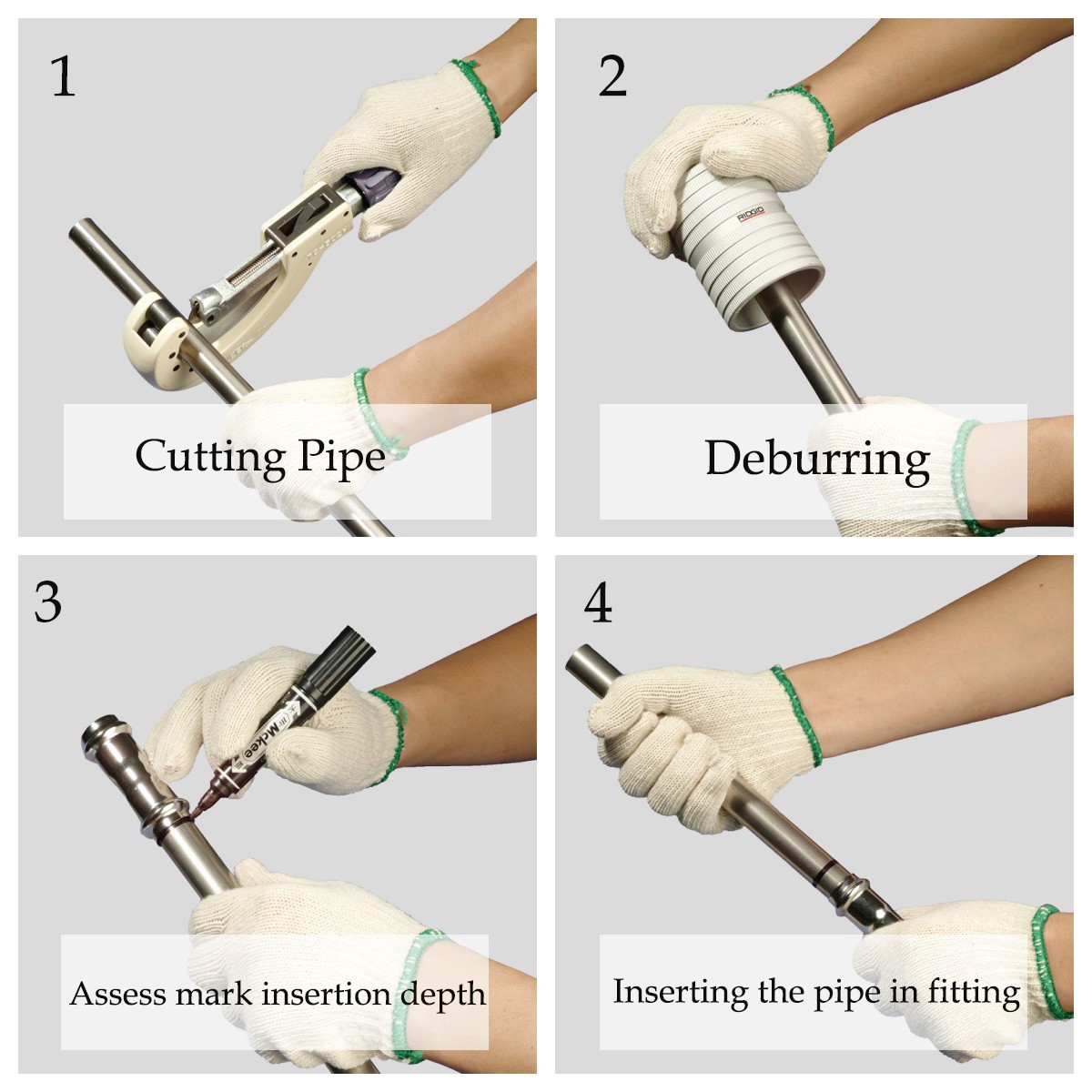 1

Cutting Pipe

2

RIDGID

Deburring

3

Mckee

Assess mark insertion depth

4

Inserting the pipe in fitting